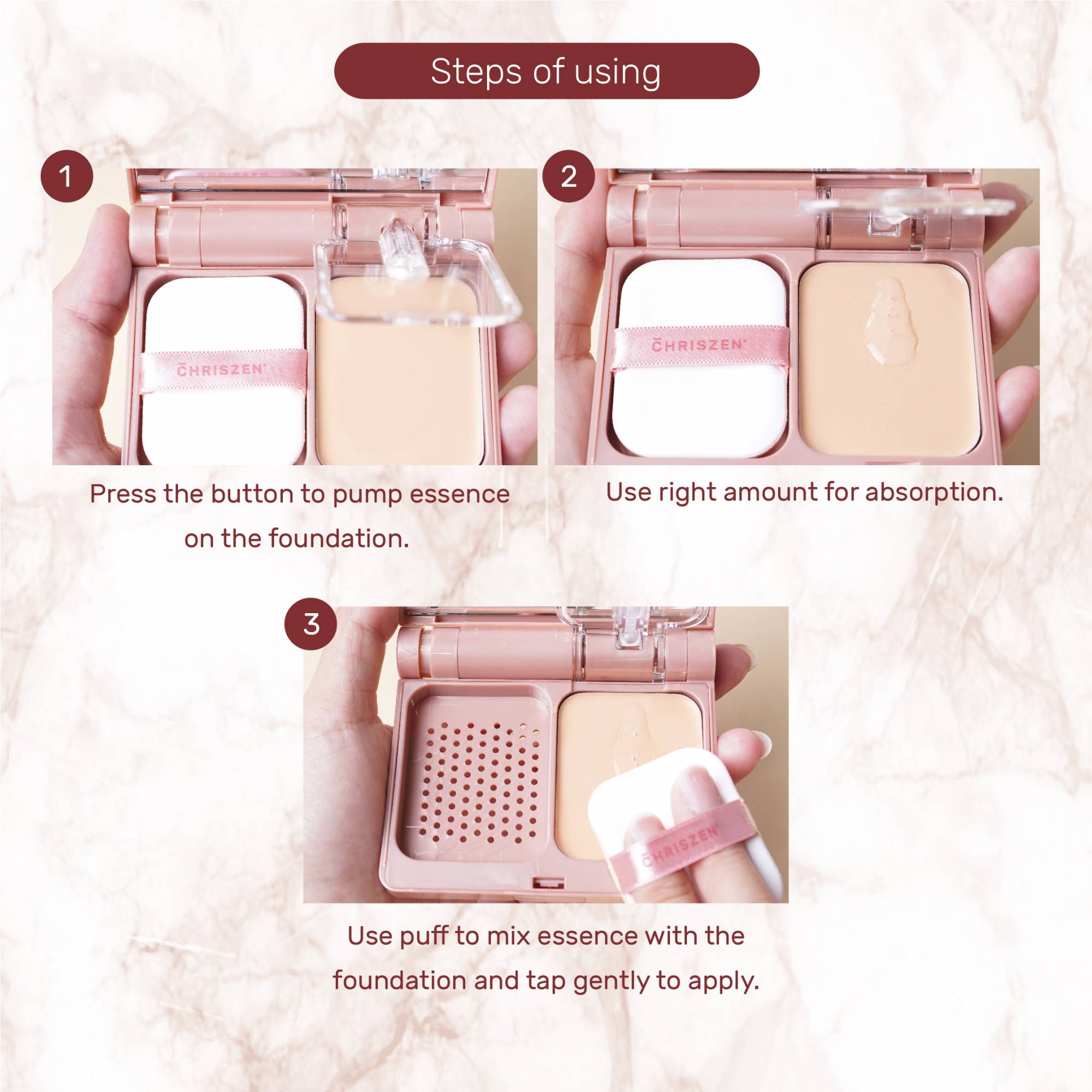 Steps of using

1

CHRISZEN

Press the button to pump essence on the foundation.

2

CHRISZEN

Use right amount for absorption.

3

CHRISZEN

Use puff to mix essence with the foundation and tap gently to apply.